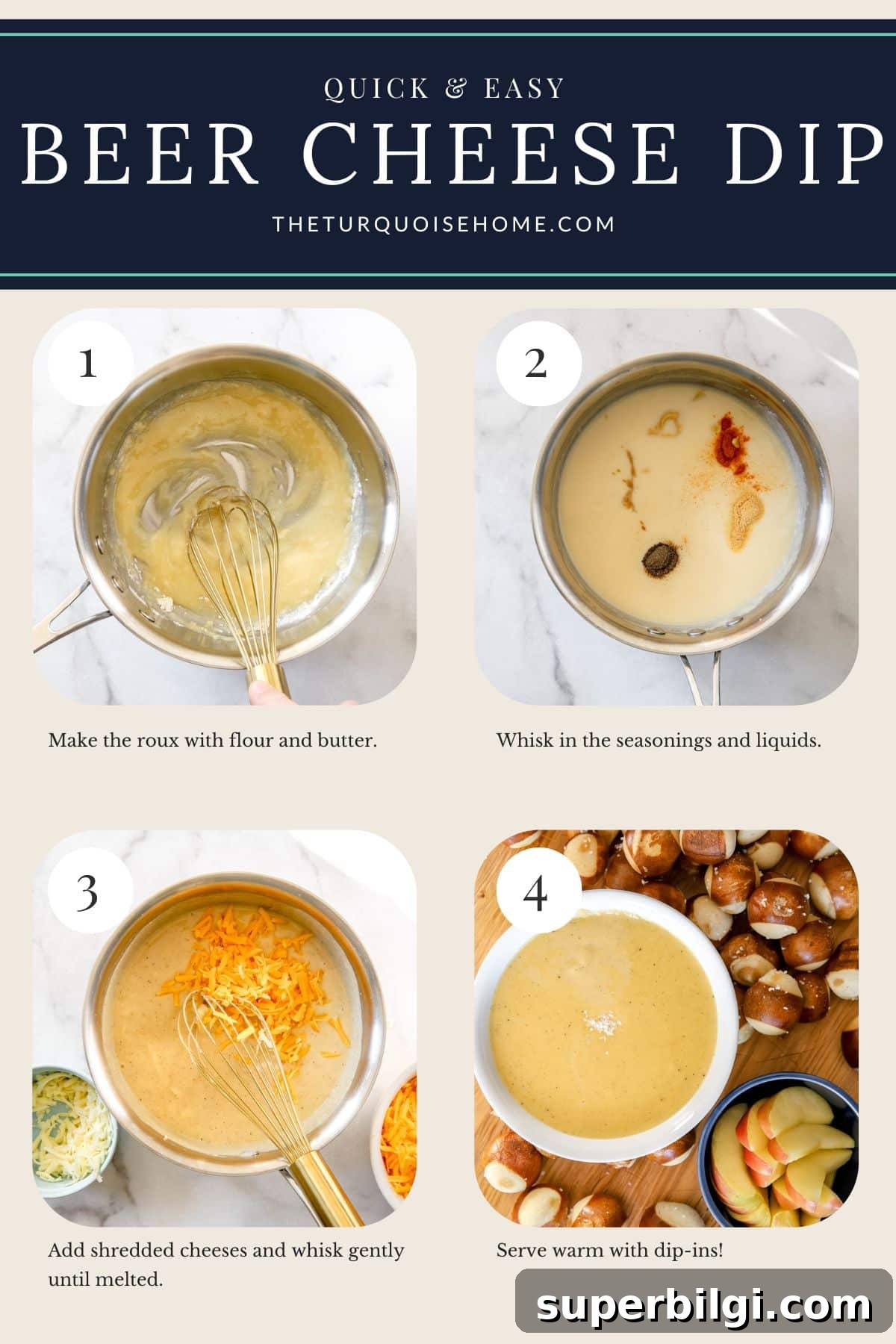 QUICK & EASY
BEER CHEESE DIP
THETURQUOISEHOME.COM

1

Make the roux with flour and butter.

2

Whisk in the seasonings and liquids.

3

Add shredded cheeses and whisk gently until melted.

4

Serve warm with dip-ins!

superbilgi.com